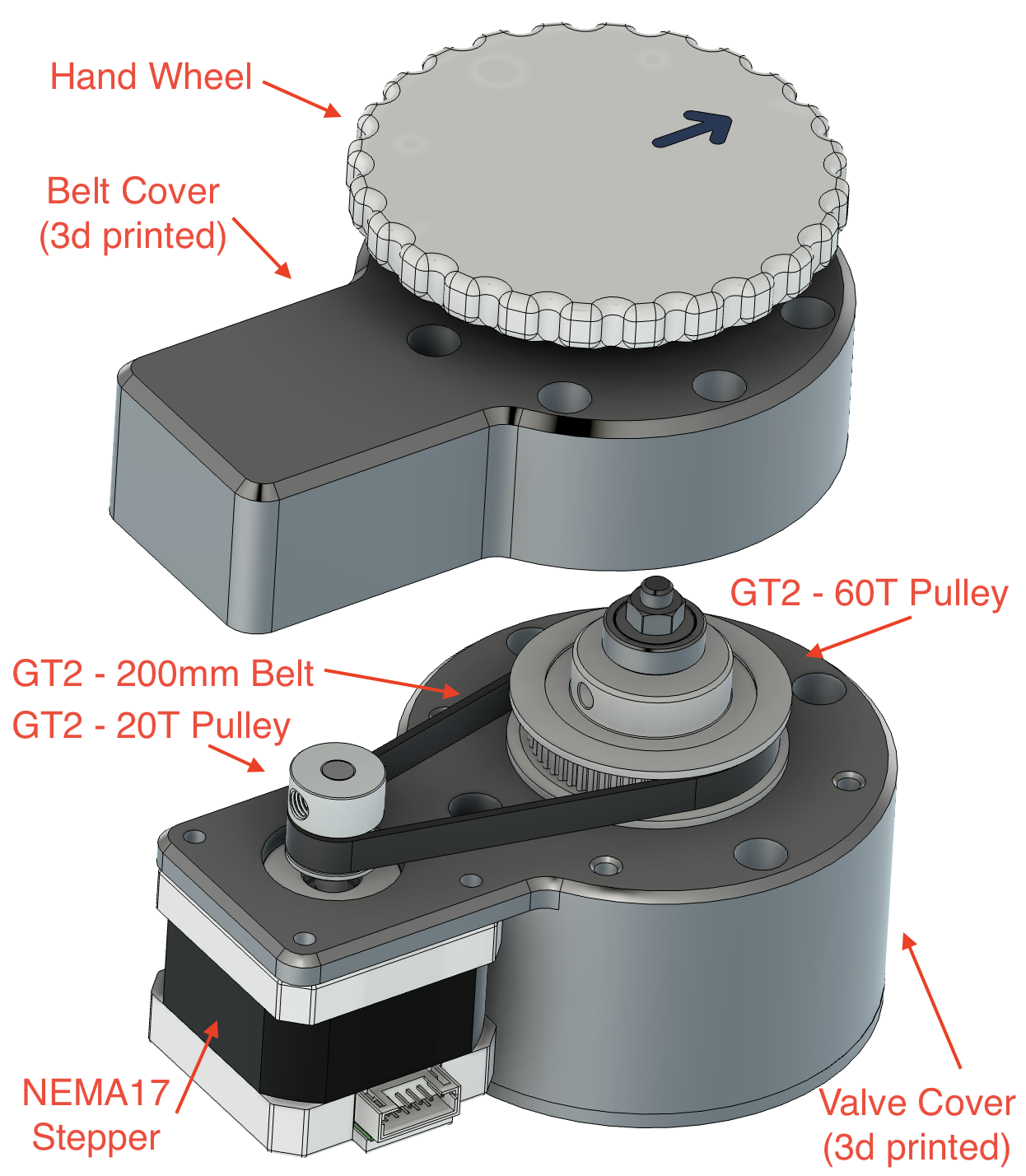 Hand Wheel

Belt Cover
(3d printed)

GT2 - 60T Pulley

GT2 - 200mm Belt

GT2 - 20T Pulley

NEMA17
Stepper

Valve Cover
(3d printed)